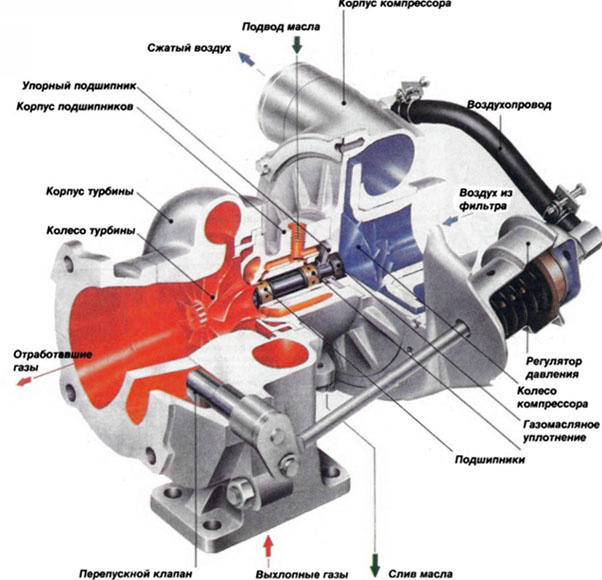 Корпус компрессора
Подвод масла
Сжатый воздух
Упорный подшипник
Корпус подшипников
Воздухопровод
Корпус турбины
Воздух из фильтра
Колесо турбины
Отработавшие газы
Регулятор давления
Колесо компрессора
Газомасляное уплотнение
Подшипники
Перепускной клапан
Выхлопные газы
Слив масла